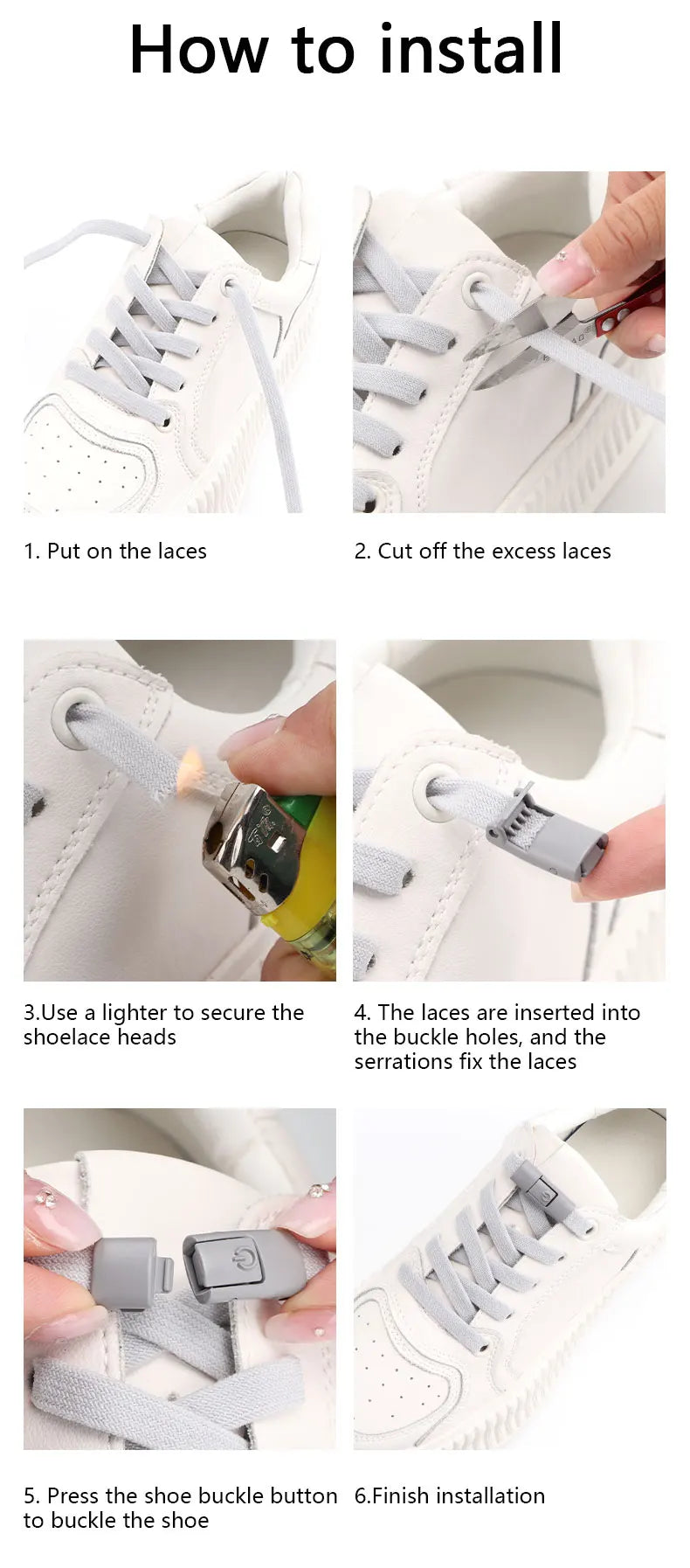 How to install

1. Put on the laces

2. Cut off the excess laces

3.Use a lighter to secure the shoelace heads

4. The laces are inserted into the buckle holes, and the serrations fix the laces

5. Press the shoe buckle button to buckle the shoe

6.Finish installation